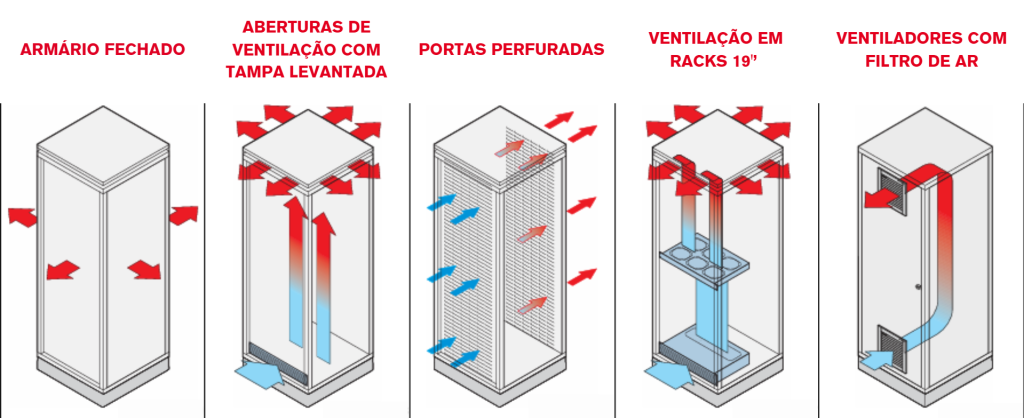 ARMÁRIO FECHADO

ABERTURAS DE VENTILAÇÃO COM TAMPA LEVANTADA

PORTAS PERFURADAS

VENTILAÇÃO EM RACKS 19"

VENTILADORES COM FILTRO DE AR